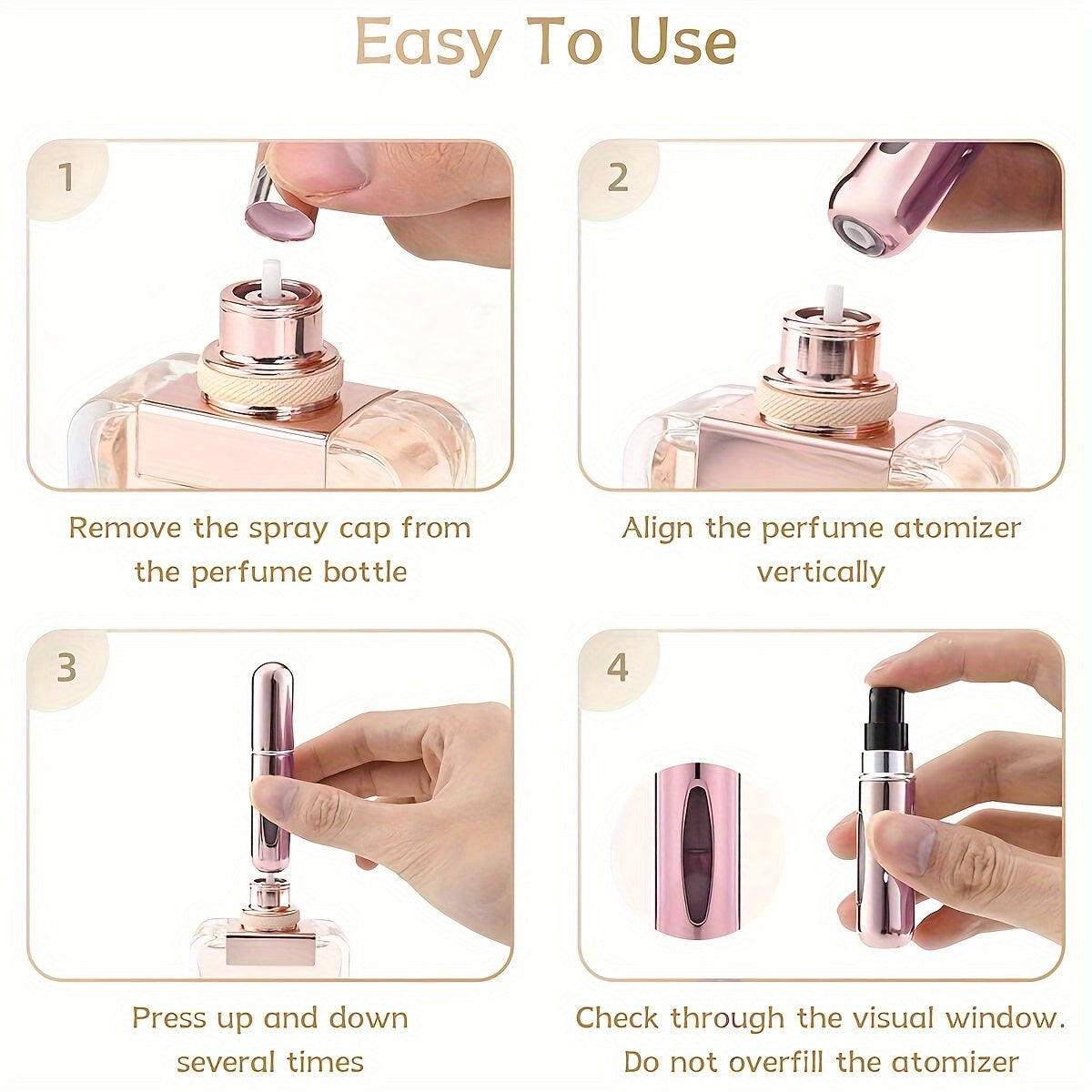 Easy To Use

1

Remove the spray cap from the perfume bottle

2

Align the perfume atomizer vertically

3

Press up and down several times

4

Check through the visual window. Do not overfill the atomizer